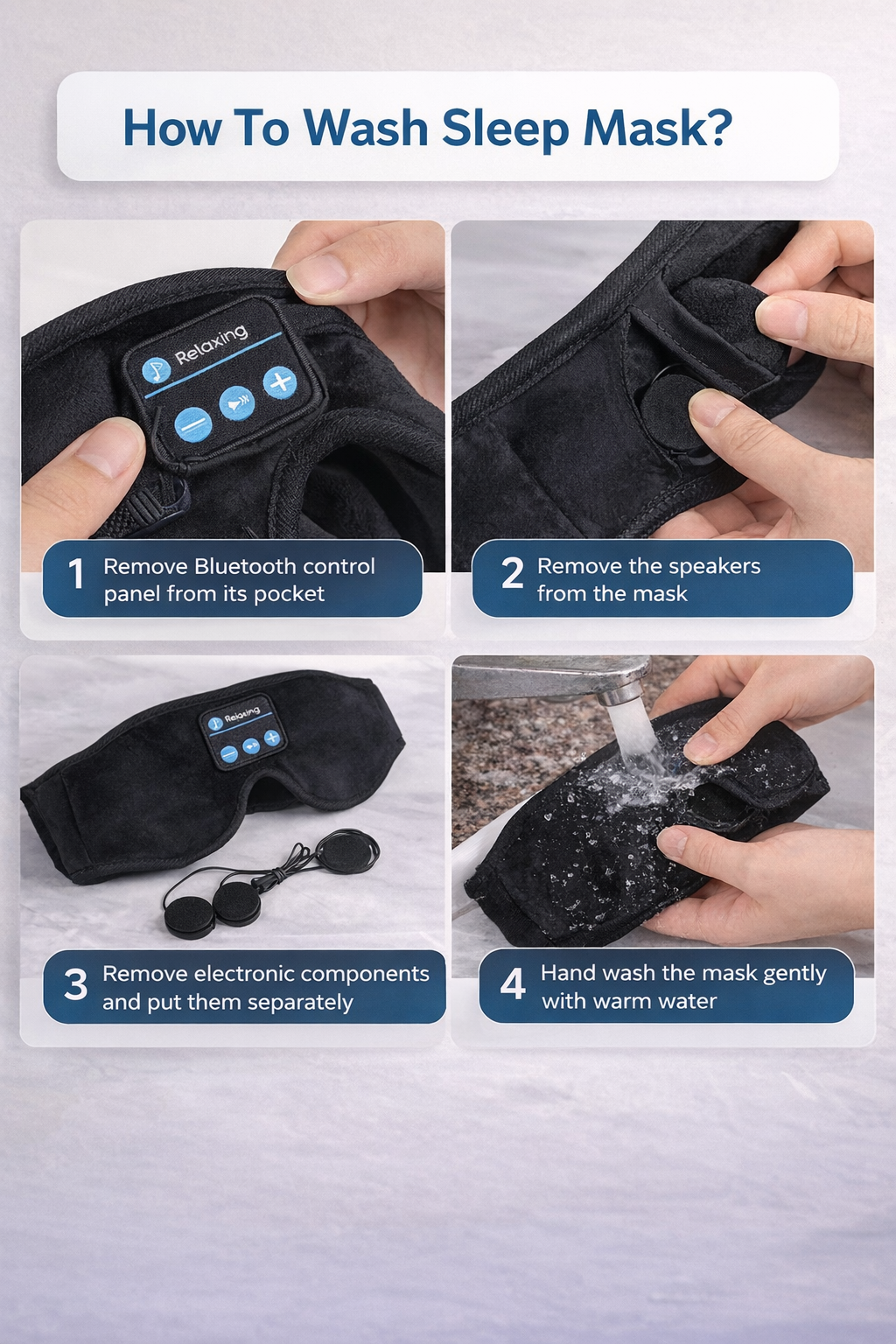 How To Wash Sleep Mask?

Relaxing

1 Remove Bluetooth control panel from its pocket

2 Remove the speakers from the mask

Relaxing

3 Remove electronic components and put them separately

4 Hand wash the mask gently with warm water